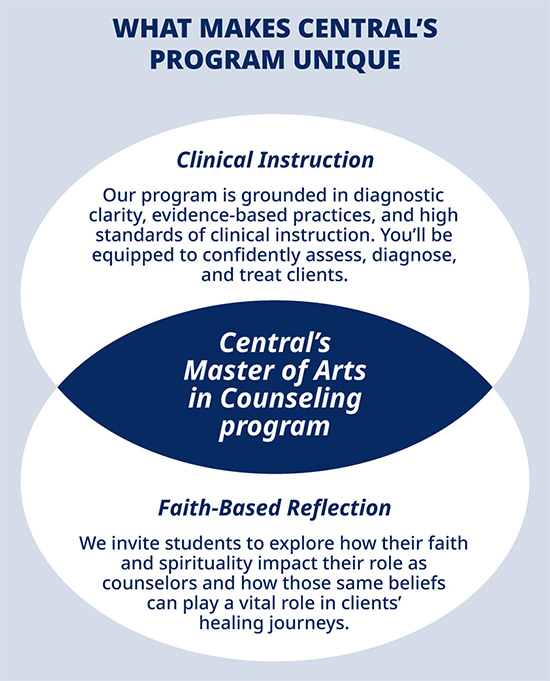 WHAT MAKES CENTRAL'S PROGRAM UNIQUE

Clinical Instruction

Our program is grounded in diagnostic clarity, evidence-based practices, and high standards of clinical instruction. You'll be equipped to confidently assess, diagnose, and treat clients.

Central's Master of Arts in Counseling program

Faith-Based Reflection

We invite students to explore how their faith and spirituality impact their role as counselors and how those same beliefs can play a vital role in clients' healing journeys.